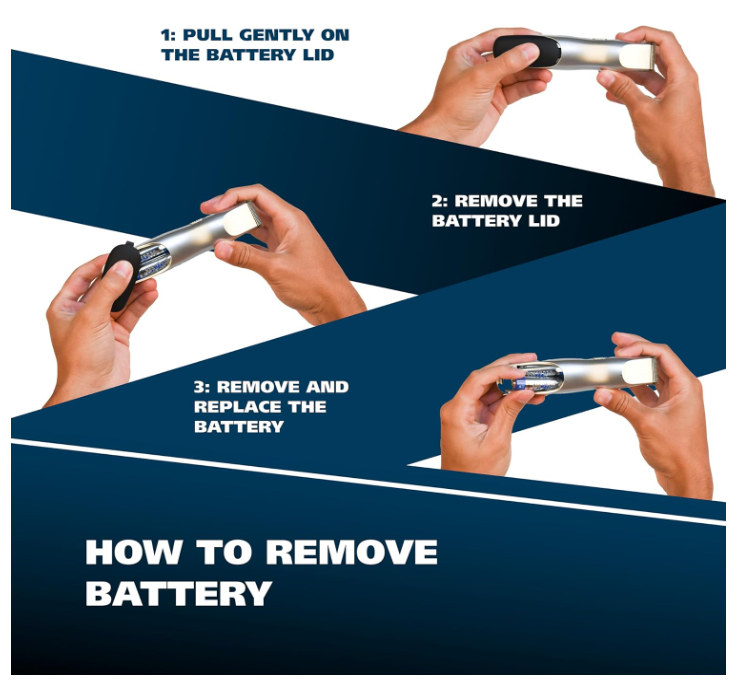 1: PULL GENTLY ON THE BATTERY LID

2: REMOVE THE BATTERY LID

3: REMOVE AND REPLACE THE BATTERY

HOW TO REMOVE BATTERY